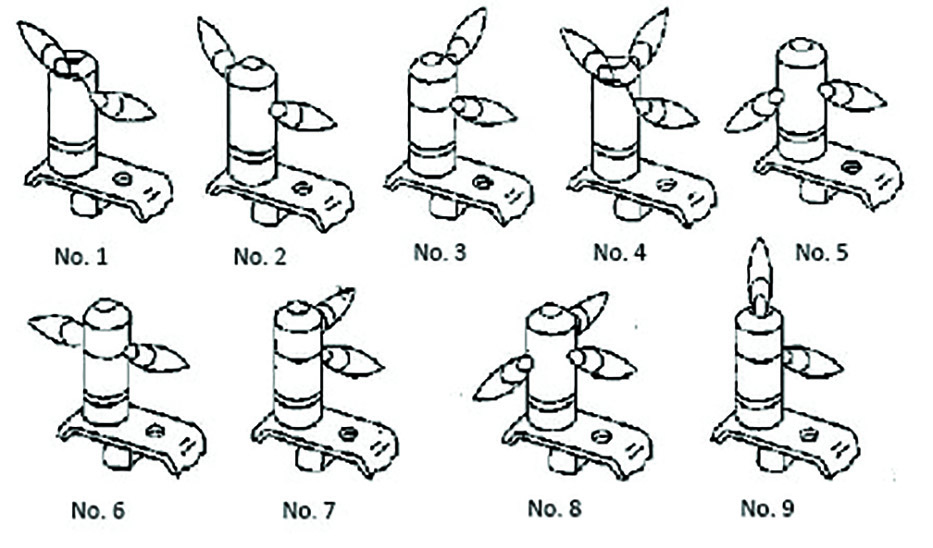 No. 1 No. 2 No. 3 No. 4 No. 5

No. 6 No. 7 No. 8 No. 9